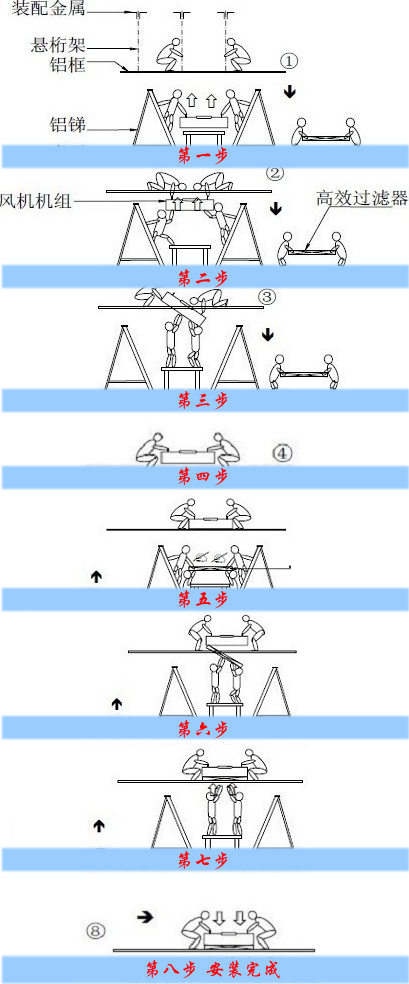 装配金属
悬桁架
铝框
①
铝梯
第一步
②
风机机组
高效过滤器
第二步
③
第三步
④
第四步
第五步
第六步
第七步
⑧
第八步 安装完成